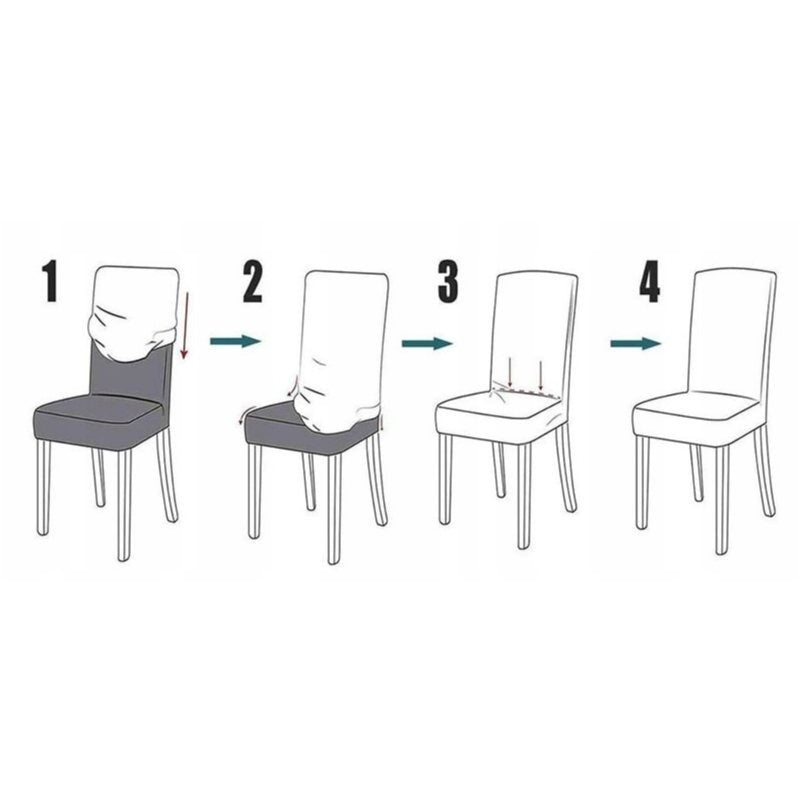 1

2

3

4